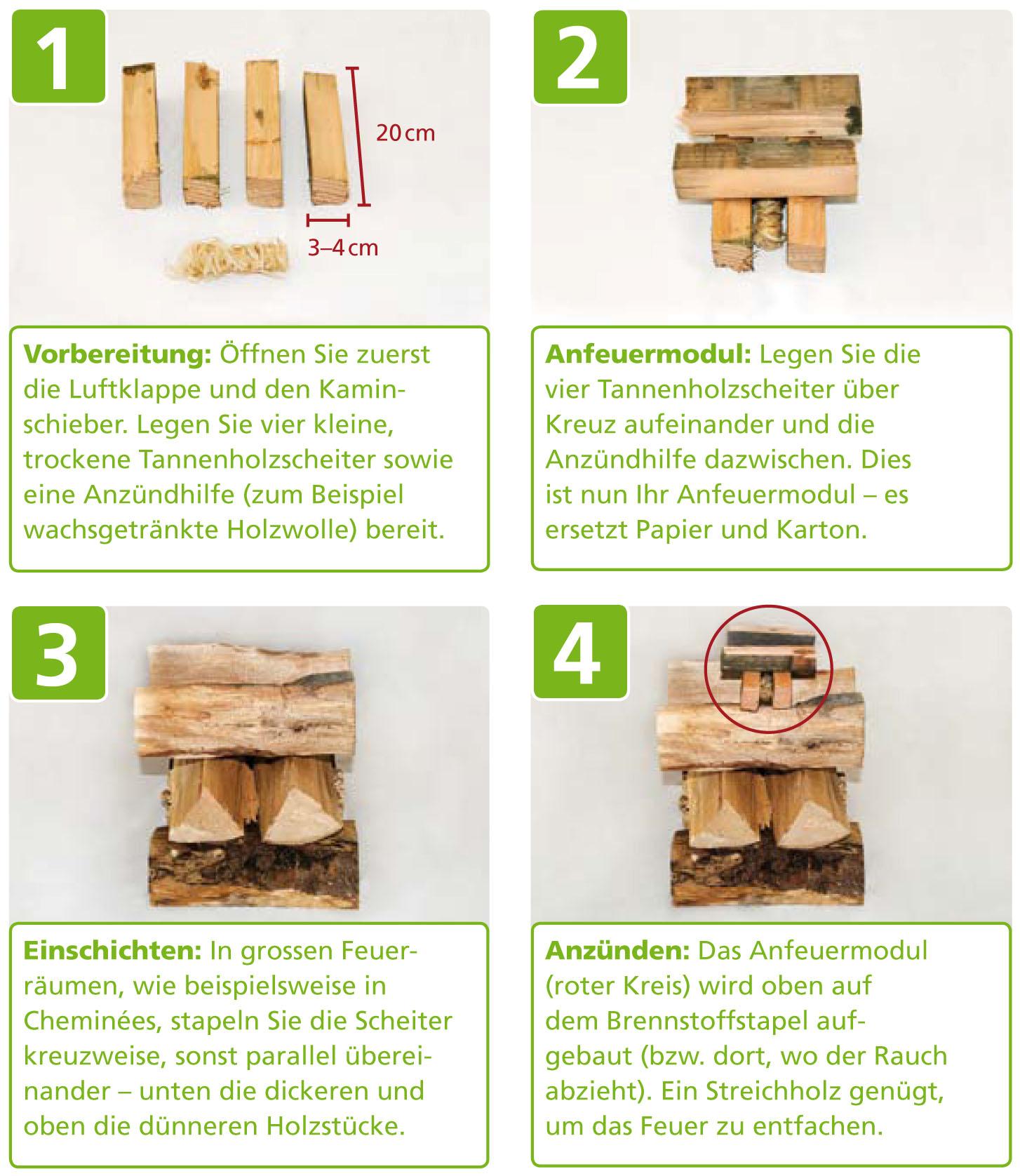 1

20 cm

3–4 cm

Vorbereitung: Öffnen Sie zuerst die Luftklappe und den Kaminschieber. Legen Sie vier kleine, trockene Tannenholzscheiter sowie eine Anzündhilfe (zum Beispiel wachsgetränkte Holzwolle) bereit.

2

Anfeuermodul: Legen Sie die vier Tannenholzscheiter über Kreuz aufeinander und die Anzündhilfe dazwischen. Dies ist nun Ihr Anfeuermodul – es ersetzt Papier und Karton.

3

Einschichten: In grossen Feuerräumen, wie beispielsweise in Cheminées, stapeln Sie die Scheiter kreuzweise, sonst parallel übereinander – unten die dickeren und oben die dünneren Holzstücke.

4

Anzünden: Das Anfeuermodul (roter Kreis) wird oben auf dem Brennstoffstapel aufgebaut (bzw. dort, wo der Rauch abzieht). Ein Streichholz genügt, um das Feuer zu entfachen.